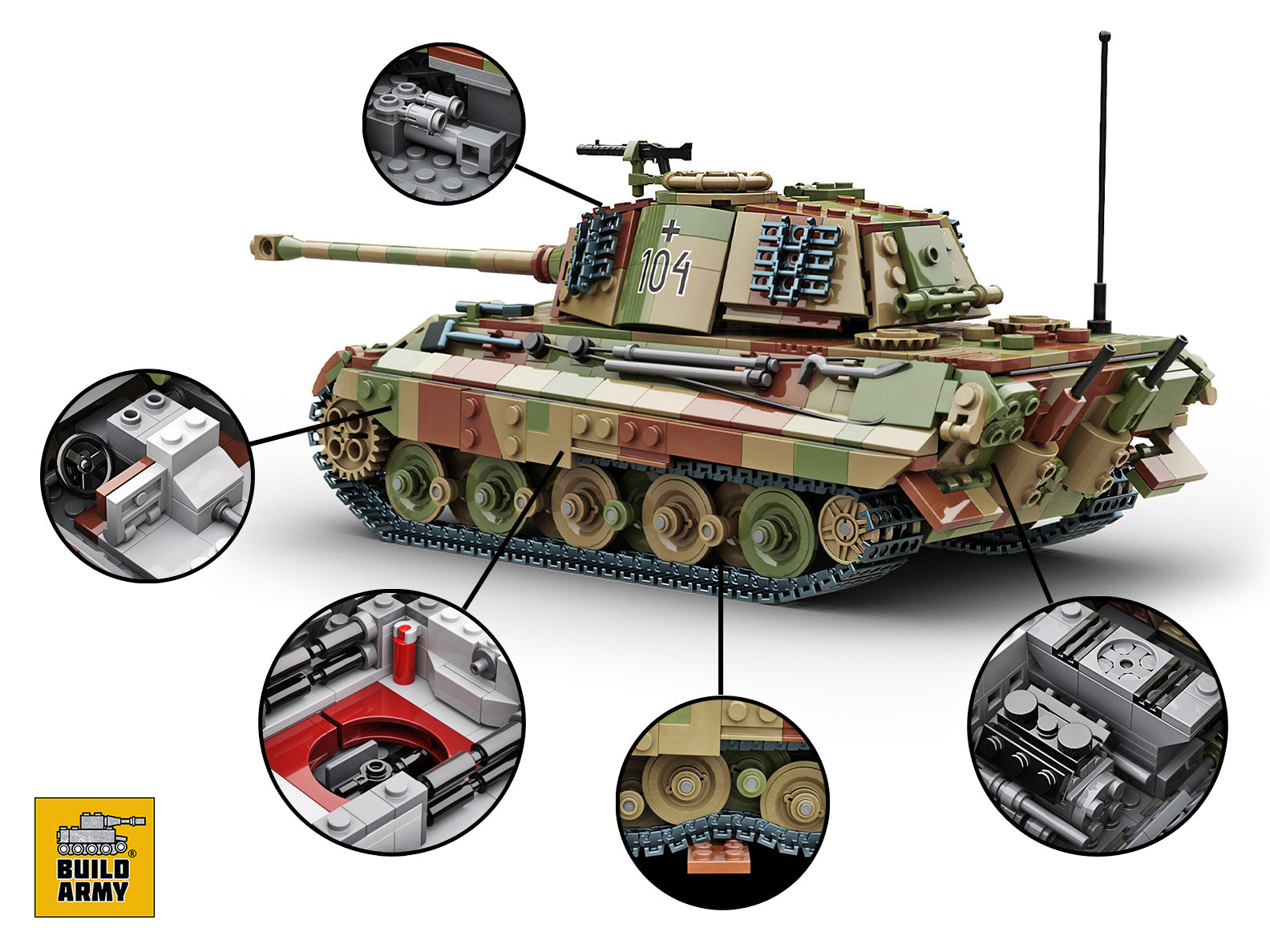 104

BUILD ARMY ®